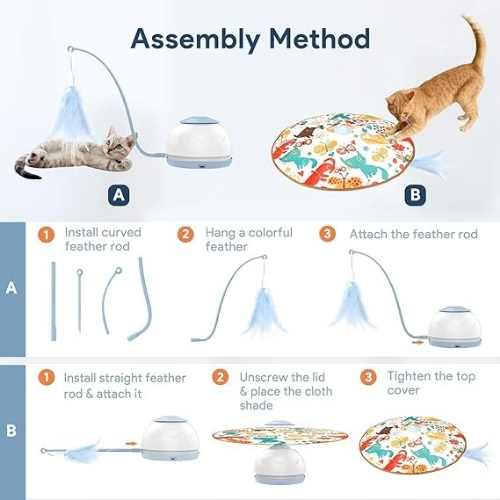 Assembly Method

A

B

A

1 Install curved feather rod

2 Hang a colorful feather

3 Attach the feather rod

B

1 Install straight feather rod & attach it

2 Unscrew the lid & place the cloth shade

3 Tighten the top cover